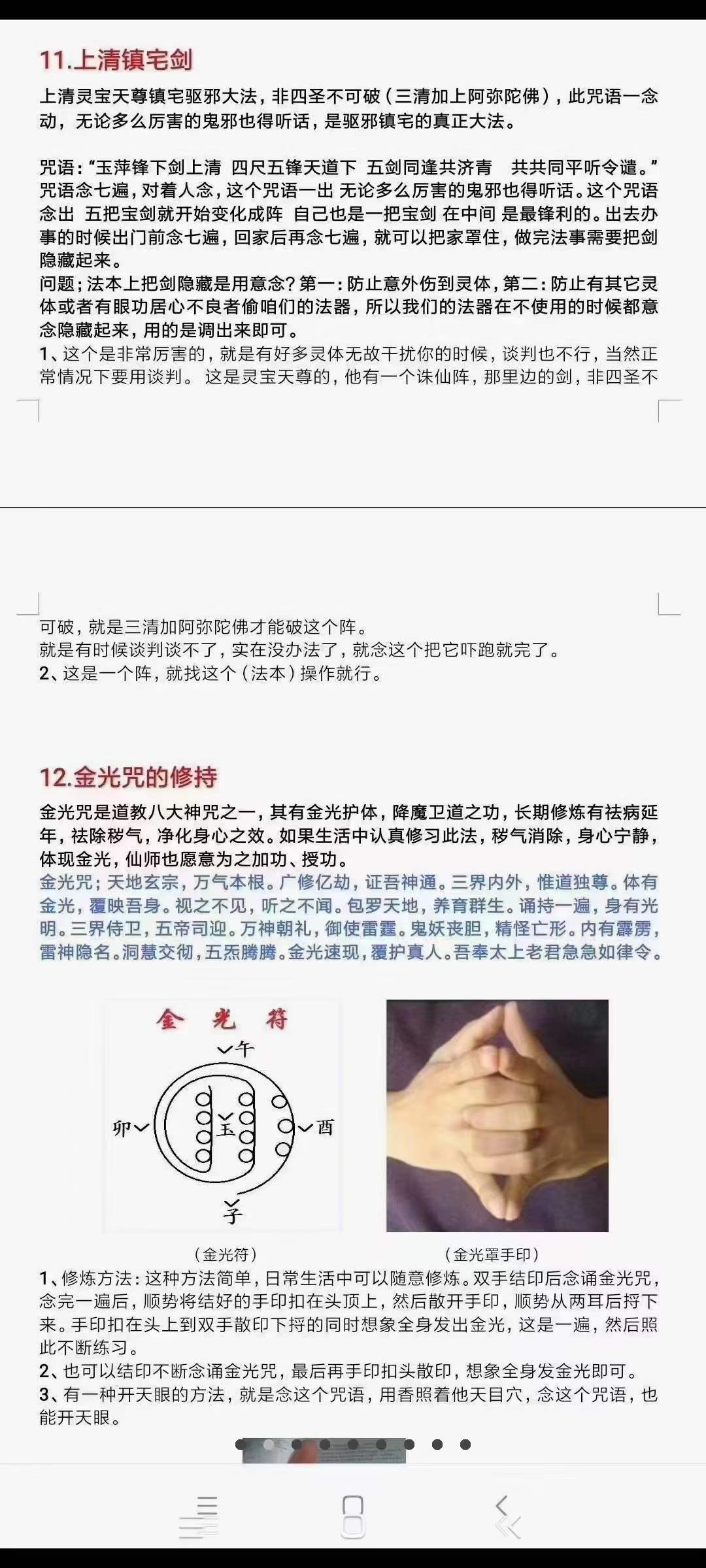 11.上清镇宅剑

上清灵宝天尊镇宅驱邪大法，非四圣不可破（三清加上阿弥陀佛），此咒语一念动，无论多么厉害的鬼邪也得听话，是驱邪镇宅的真正大法。

咒语：“玉萍锋下剑上清 四尺五锋天道下 五剑同逢共济青 共共同平听令谴。”咒语念七遍，对着人念，这个咒语一出 无论多么厉害的鬼邪也得听话。这个咒语念出 五把宝剑就开始变化成阵 自己也是一把宝剑 在中间 是最锋利的。出去办事的时候出门前念七遍，回家后再念七遍，就可以把家罩住，做完法事需要把剑隐藏起来。
问题；法本上把剑隐藏是用意念？第一：防止意外伤到灵体，第二：防止有其它灵体或者有眼功居心不良者偷咱们的法器，所以我们的法器在不使用的时候都意念隐藏起来，用的是调出来即可。
1、这个是非常厉害的，就是有好多灵体无故干扰你的时候，谈判也不行，当然正常情况下要用谈判。 这是灵宝天尊的，他有一个诛仙阵，那里边的剑，非四圣不可破，就是三清加阿弥陀佛才能破这个阵。
就是有时候谈判谈不了，实在没办法了，就念这个把它吓跑就完了。
2、这是一个阵，就找这个（法本）操作就行。

12.金光咒的修持

金光咒是道教八大神咒之一，其有金光护体，降魔卫道之功，长期修炼有祛病延年，祛除秽气，净化身心之效。如果生活中认真修习此法，秽气消除，身心宁静，体现金光，仙师也愿意为之加功、授功。
金光咒；天地玄宗，万气本根。广修亿劫，证吾神通。三界内外，惟道独尊。体有金光，覆映吾身。视之不见，听之不闻。包罗天地，养育群生。诵持一遍，身有光明。三界侍卫，五帝司迎。万神朝礼，御使雷霆。鬼妖丧胆，精怪亡形。内有霹雳，雷神隐名。洞慧交彻，五炁腾腾。金光速现，覆护真人。吾奉太上老君急急如律令。

金 光 符
午
卯
玉
酉
子

（金光符）
（金光罩手印）

1、修炼方法：这种方法简单，日常生活中可以随意修炼。双手结印后念诵金光咒，念完一遍后，顺势将结好的手印扣在头顶上，然后散开手印，顺势从两耳后捋下来。手印扣在头上到双手散印下捋的同时想象全身发出金光，这是一遍，然后照此不断练习。
2、也可以结印不断念诵金光咒，最后再手印扣头散印，想象全身发金光即可。
3、有一种开天眼的方法，就是念这个咒语，用香照着他天目穴，念这个咒语，也能开天眼。